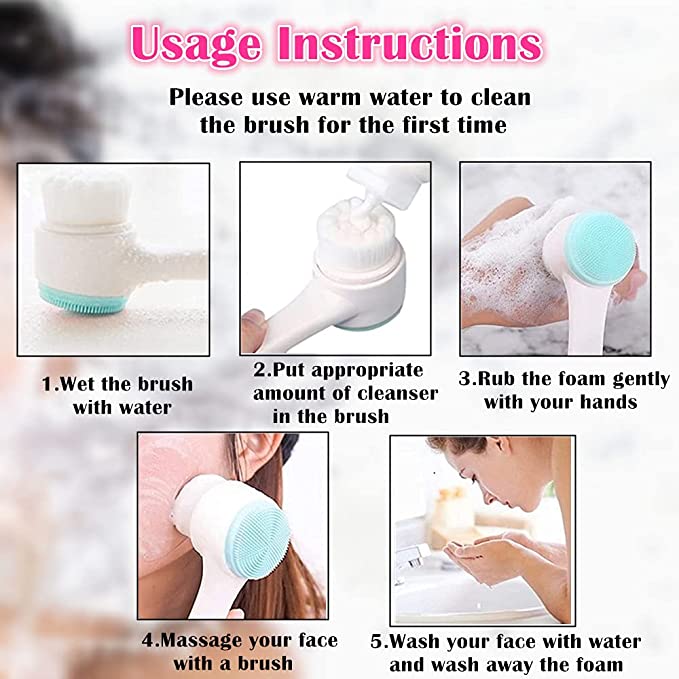 Usage Instructions

Please use warm water to clean the brush for the first time

1.Wet the brush with water

2.Put appropriate amount of cleanser in the brush

3.Rub the foam gently with your hands

4.Massage your face with a brush

5.Wash your face with water and wash away the foam