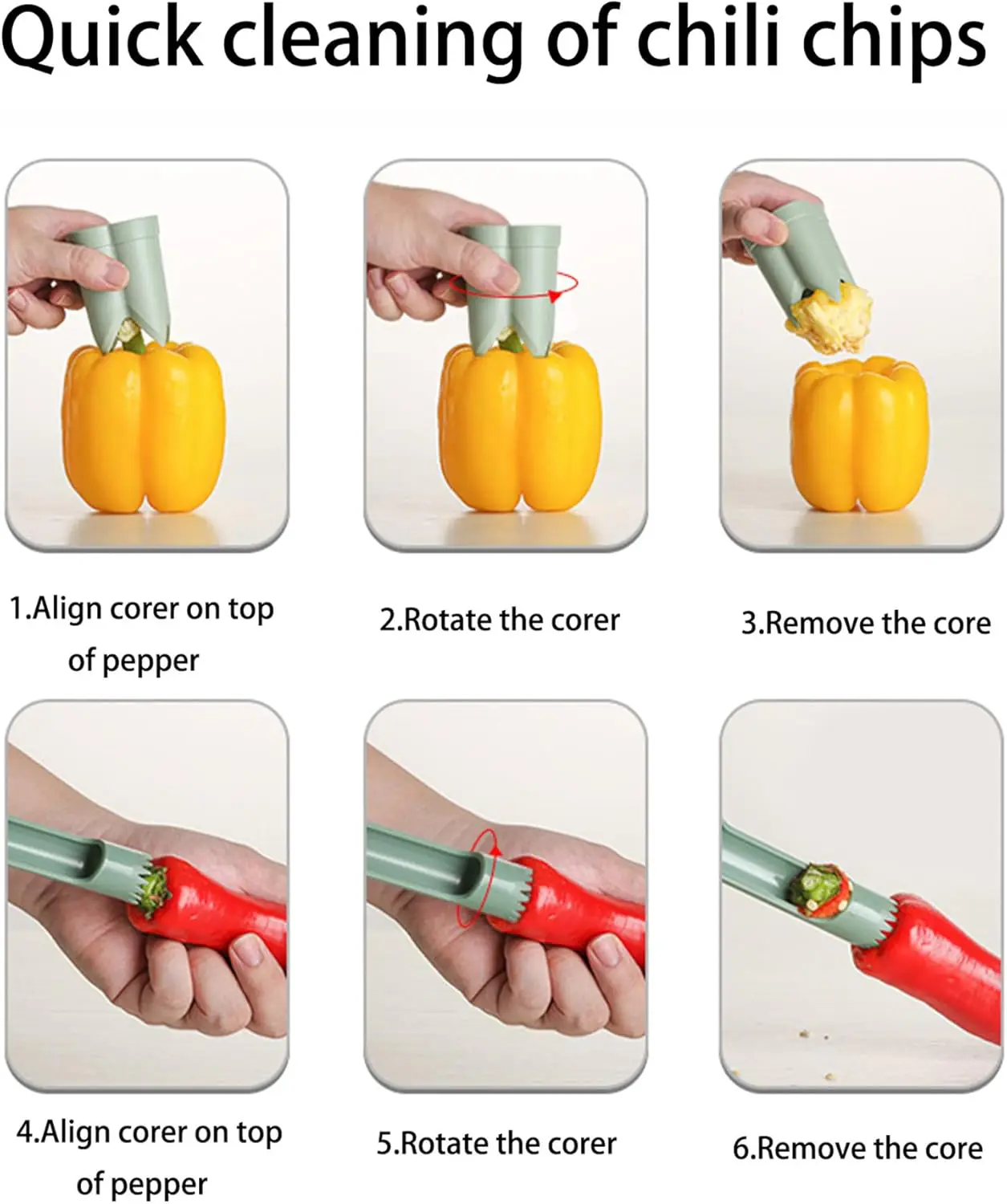 Quick cleaning of chili chips

1.Align corer on top of pepper

2.Rotate the corer

3.Remove the core

4.Align corer on top of pepper

5.Rotate the corer

6.Remove the core