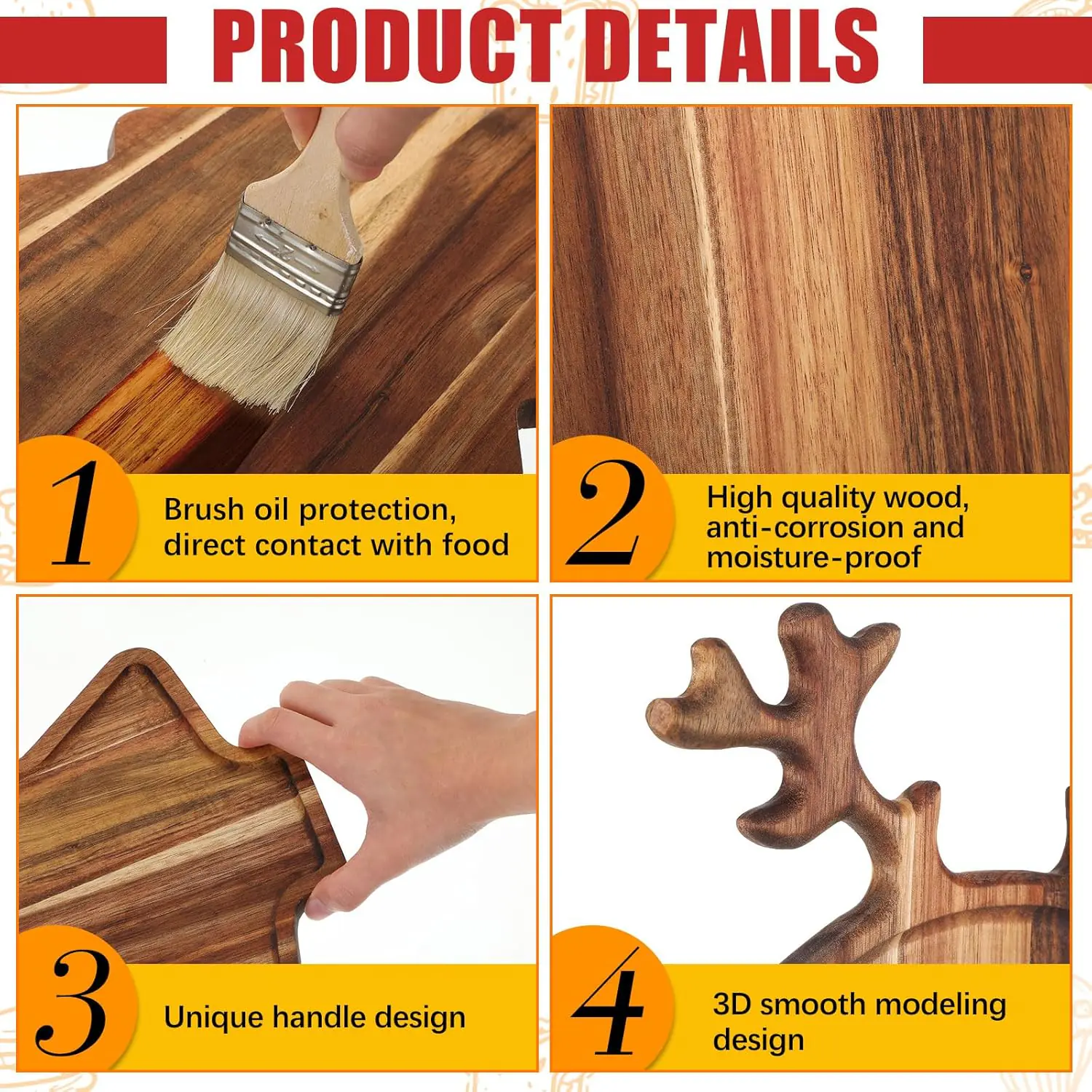 PRODUCT DETAILS

1
Brush oil protection, direct contact with food

2
High quality wood, anti-corrosion and moisture-proof

3
Unique handle design

4
3D smooth modeling design