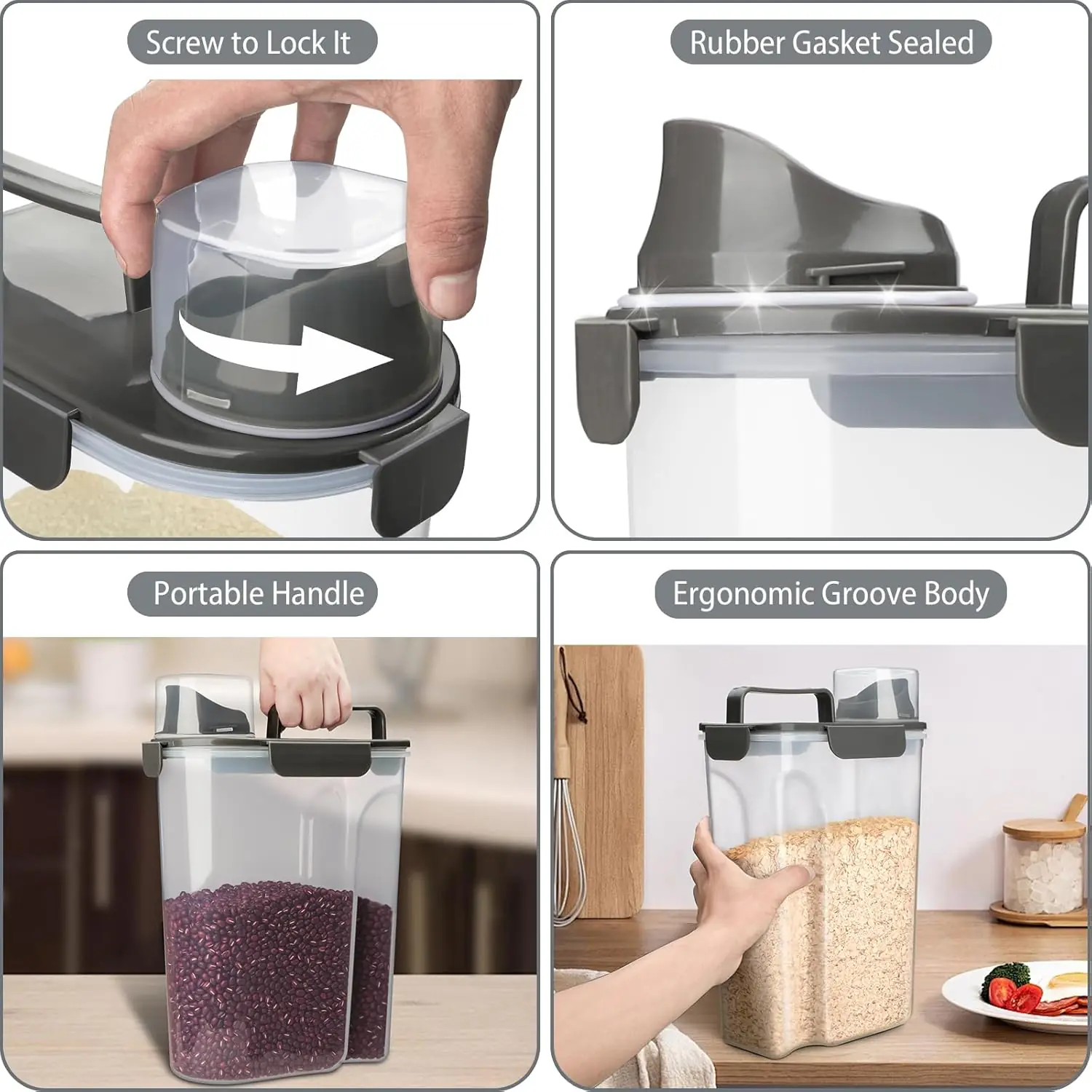 Screw to Lock It

Rubber Gasket Sealed

Portable Handle

Ergonomic Groove Body