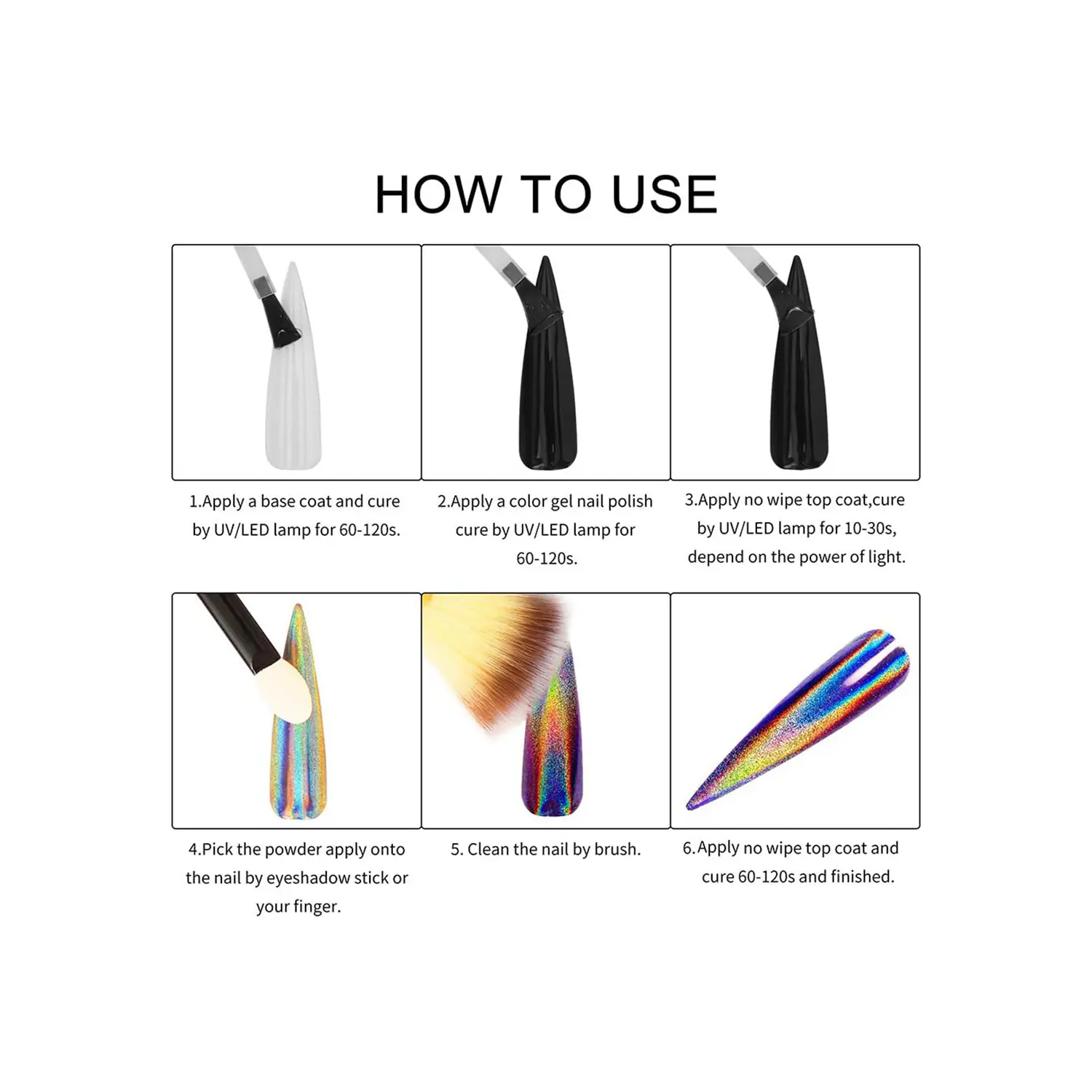 HOW TO USE

1.Apply a base coat and cure by UV/LED lamp for 60-120s.

2.Apply a color gel nail polish cure by UV/LED lamp for 60-120s.

3.Apply no wipe top coat,cure by UV/LED lamp for 10-30s, depend on the power of light.

4.Pick the powder apply onto the nail by eyeshadow stick or your finger.

5. Clean the nail by brush.

6.Apply no wipe top coat and cure 60-120s and finished.