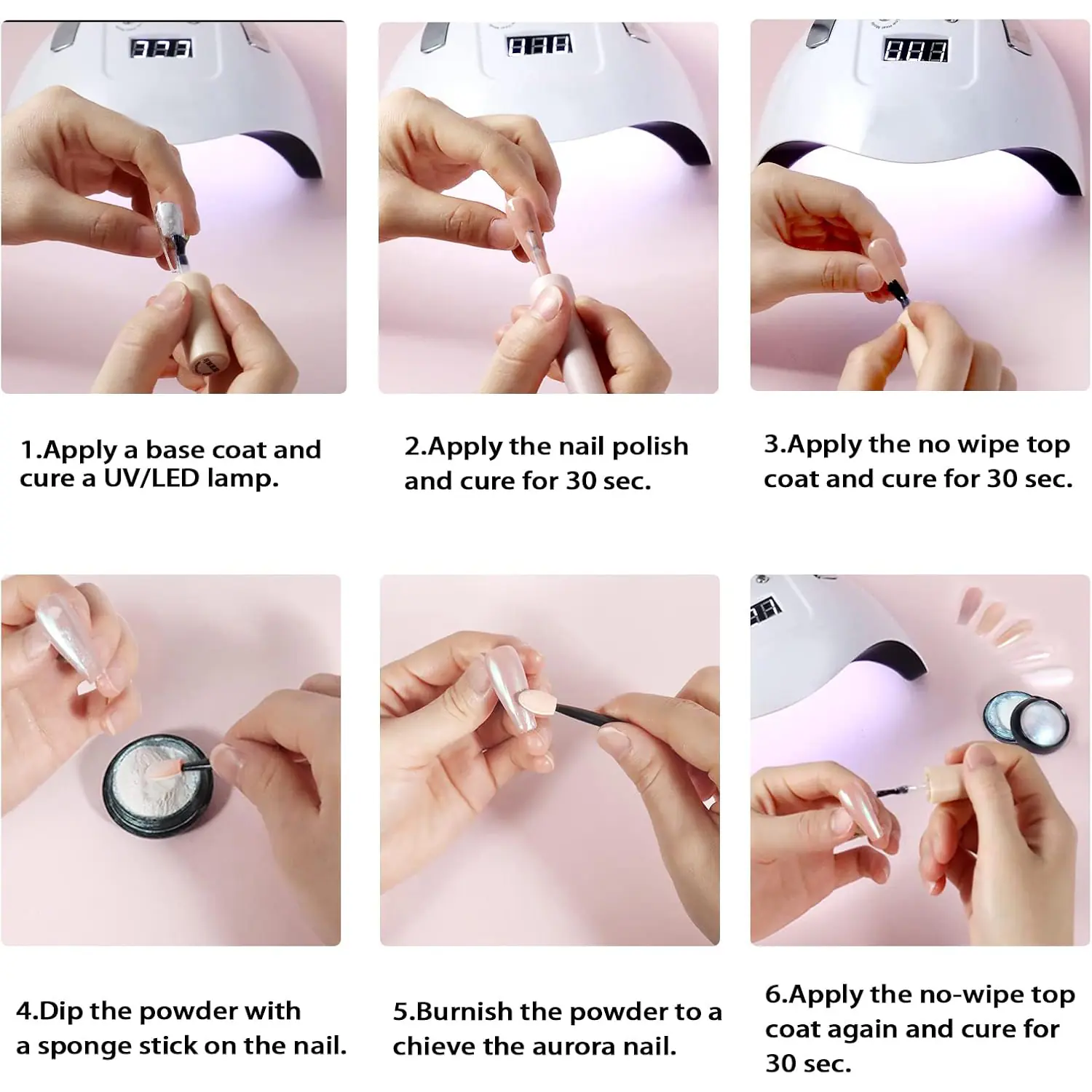 1.Apply a base coat and cure a UV/LED lamp.

2.Apply the nail polish and cure for 30 sec.

3.Apply the no wipe top coat and cure for 30 sec.

4.Dip the powder with a sponge stick on the nail.

5.Burnish the powder to a chieve the aurora nail.

6.Apply the no-wipe top coat again and cure for 30 sec.