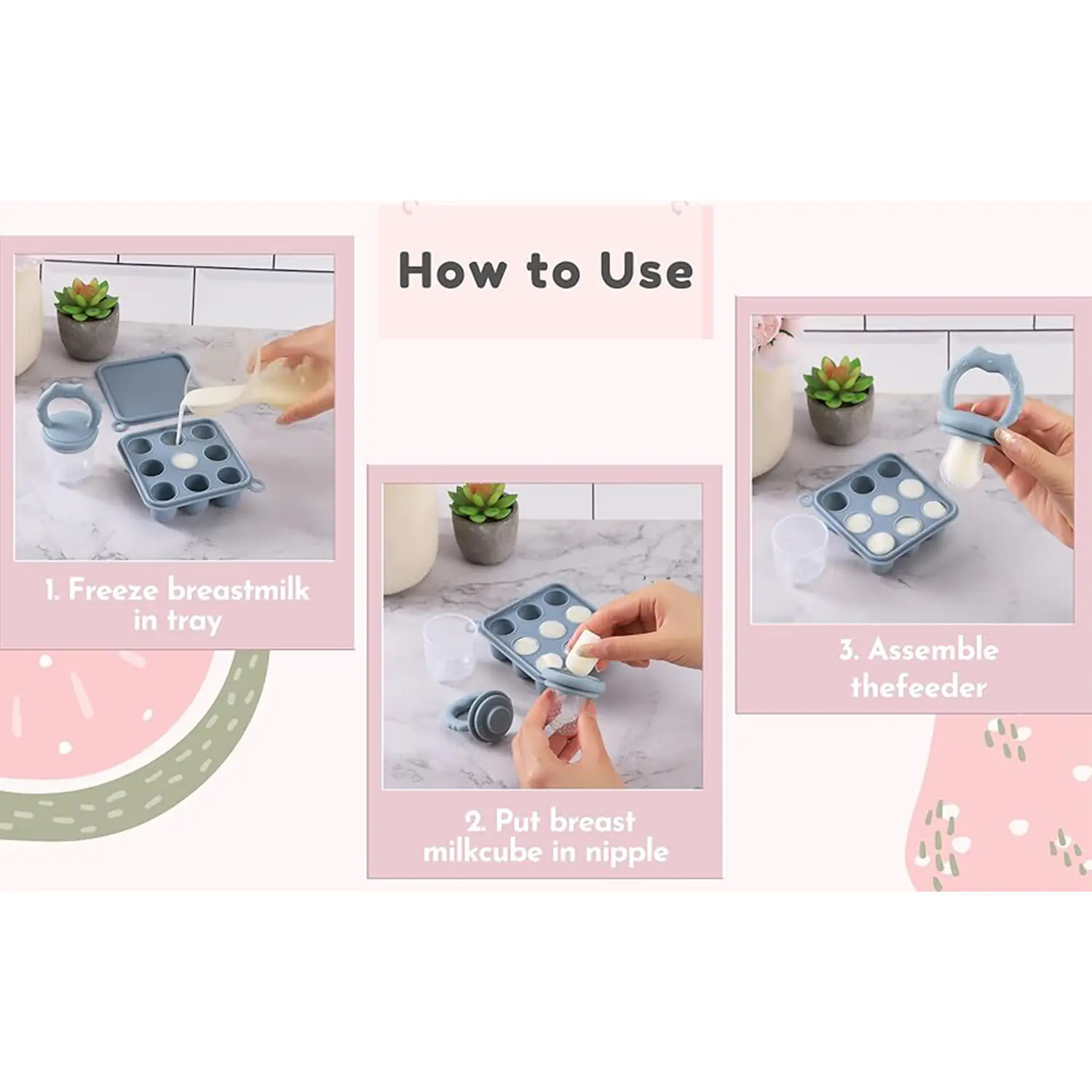 How to Use

1. Freeze breastmilk in tray

2. Put breast milkcube in nipple

3. Assemble thefeeder