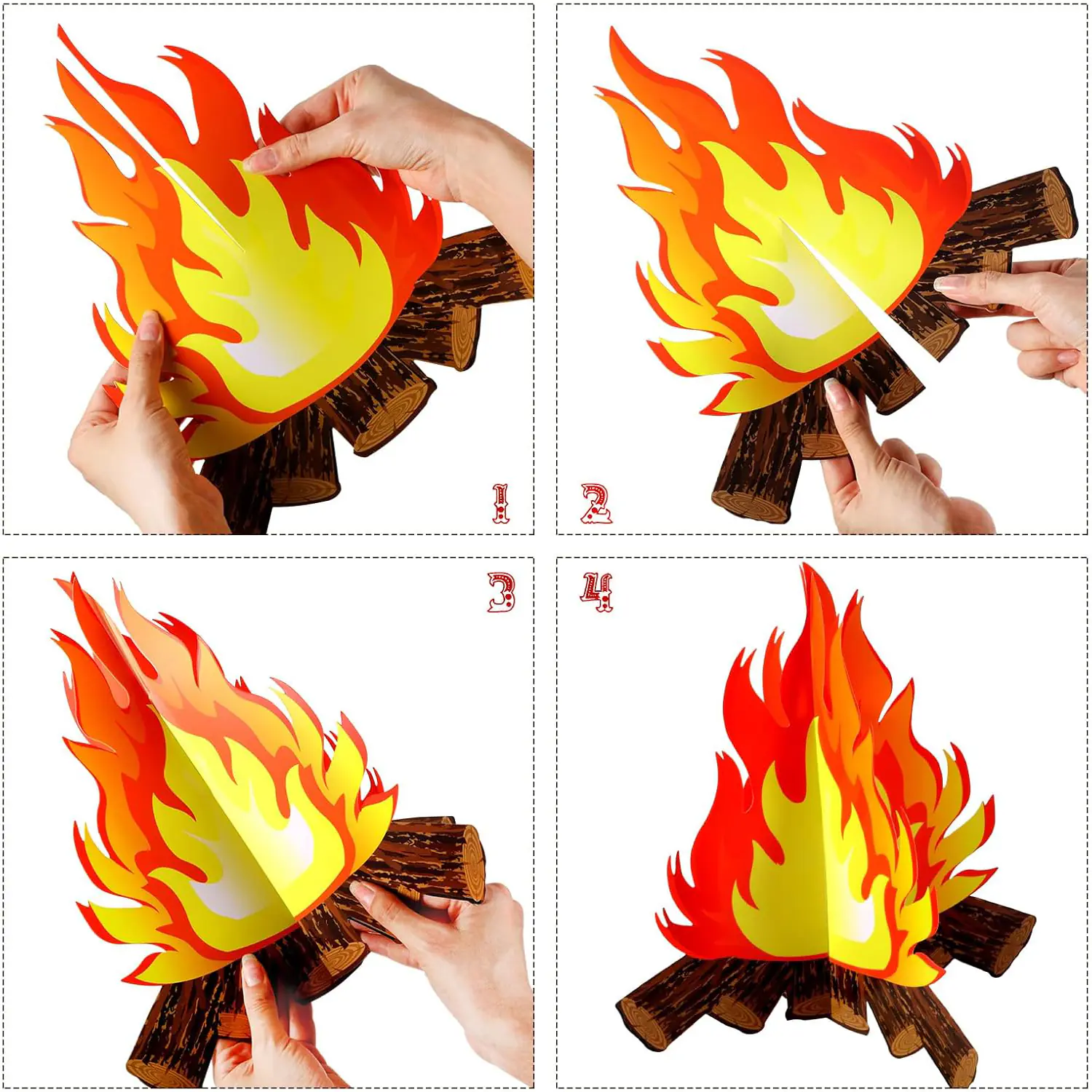 1

2

3

4