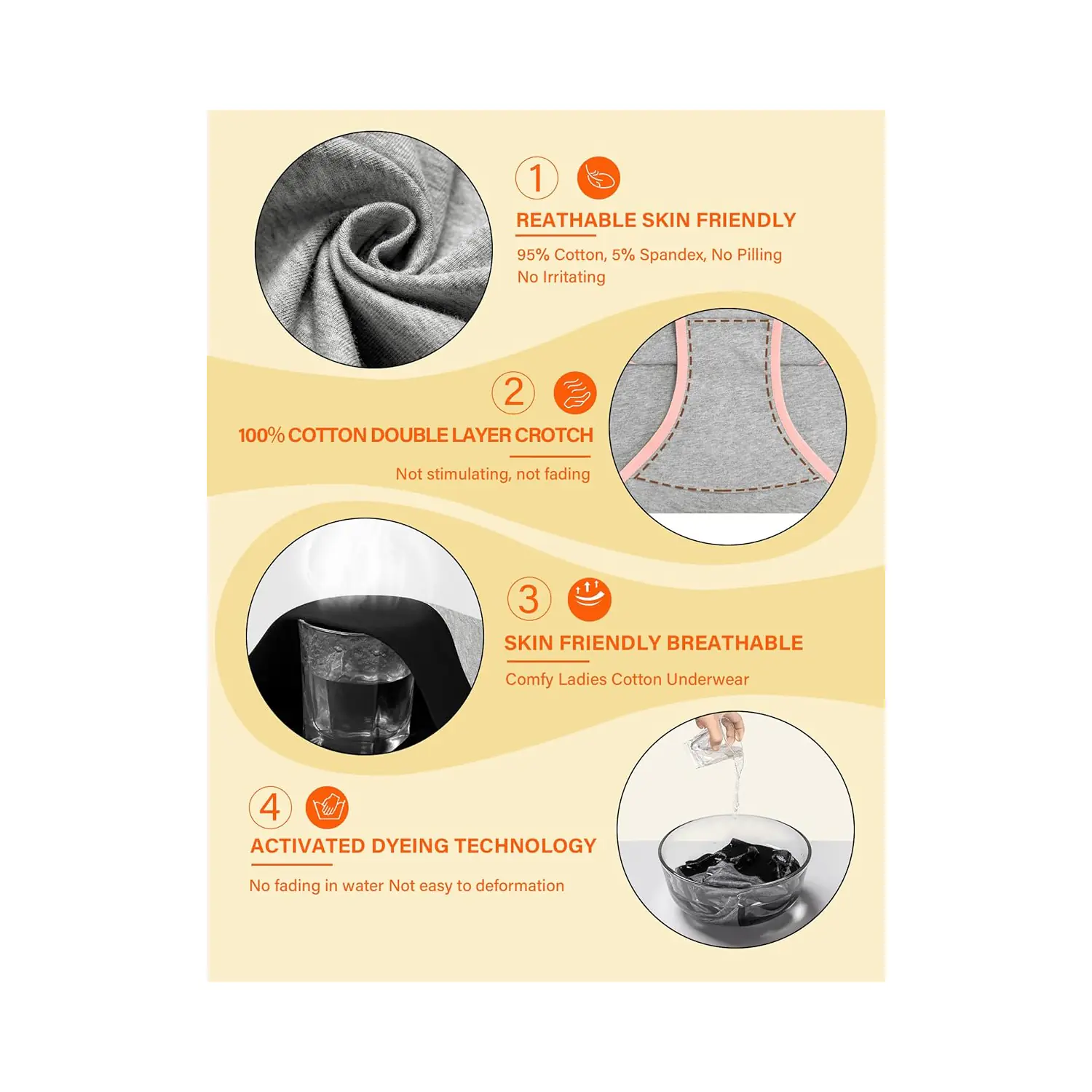 1

REATHABLE SKIN FRIENDLY

95% Cotton, 5% Spandex, No Pilling
No Irritating

2

100% COTTON DOUBLE LAYER CROTCH

Not stimulating, not fading

3

SKIN FRIENDLY BREATHABLE

Comfy Ladies Cotton Underwear

4

ACTIVATED DYEING TECHNOLOGY

No fading in water Not easy to deformation