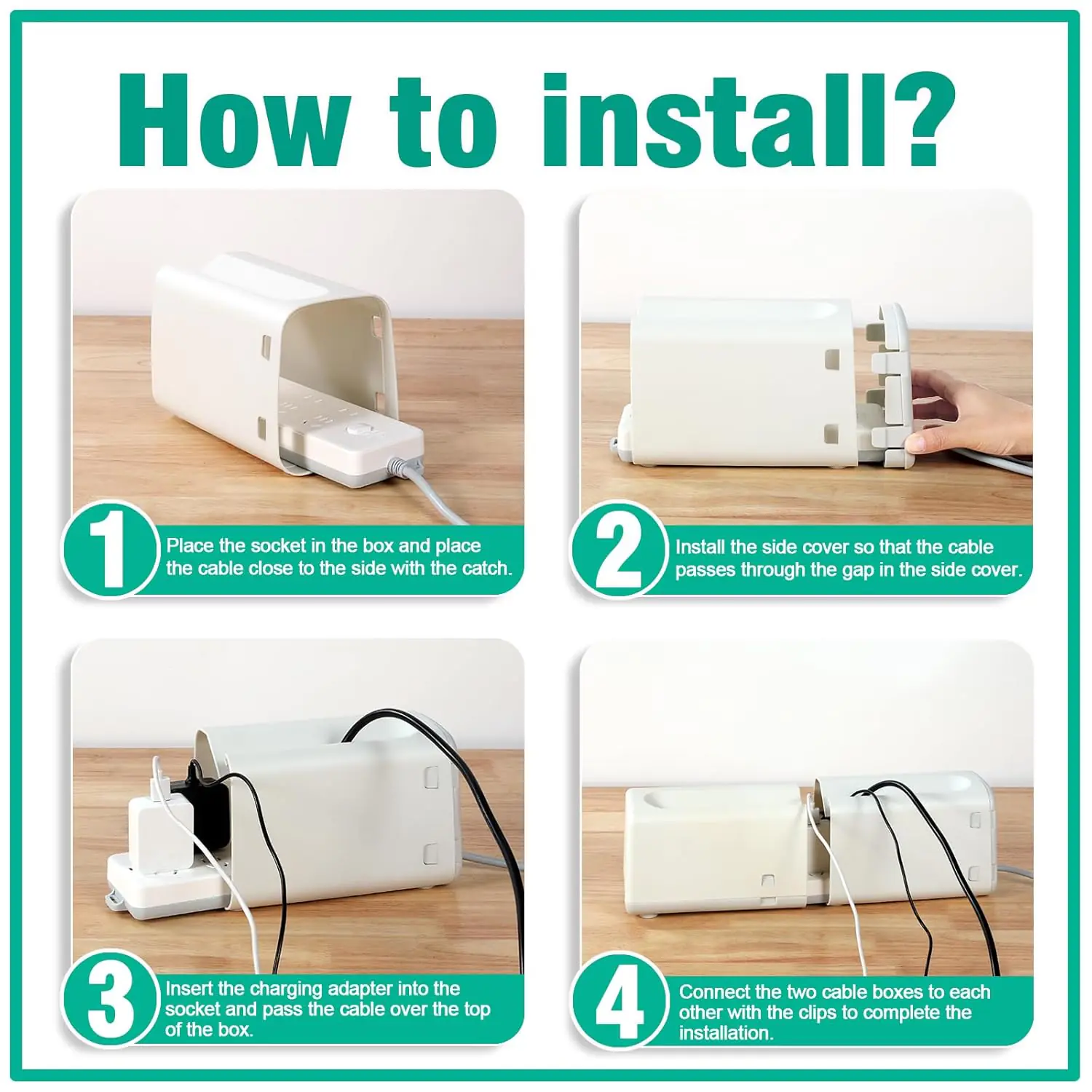 How to install?

1
Place the socket in the box and place the cable close to the side with the catch.

2
Install the side cover so that the cable passes through the gap in the side cover.

3
Insert the charging adapter into the socket and pass the cable over the top of the box.

4
Connect the two cable boxes to each other with the clips to complete the installation.