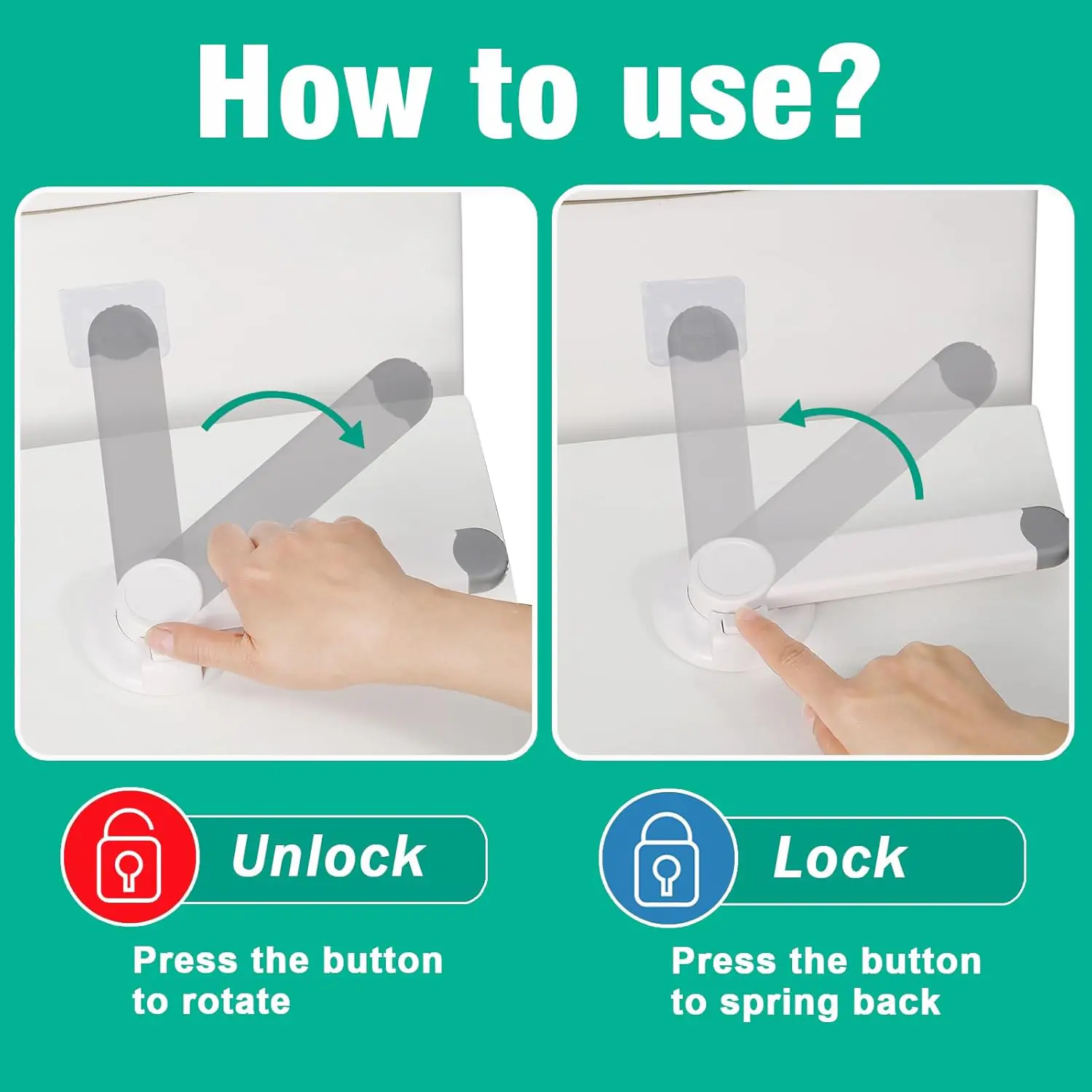 How to use?

Unlock

Press the button to rotate

Lock

Press the button to spring back