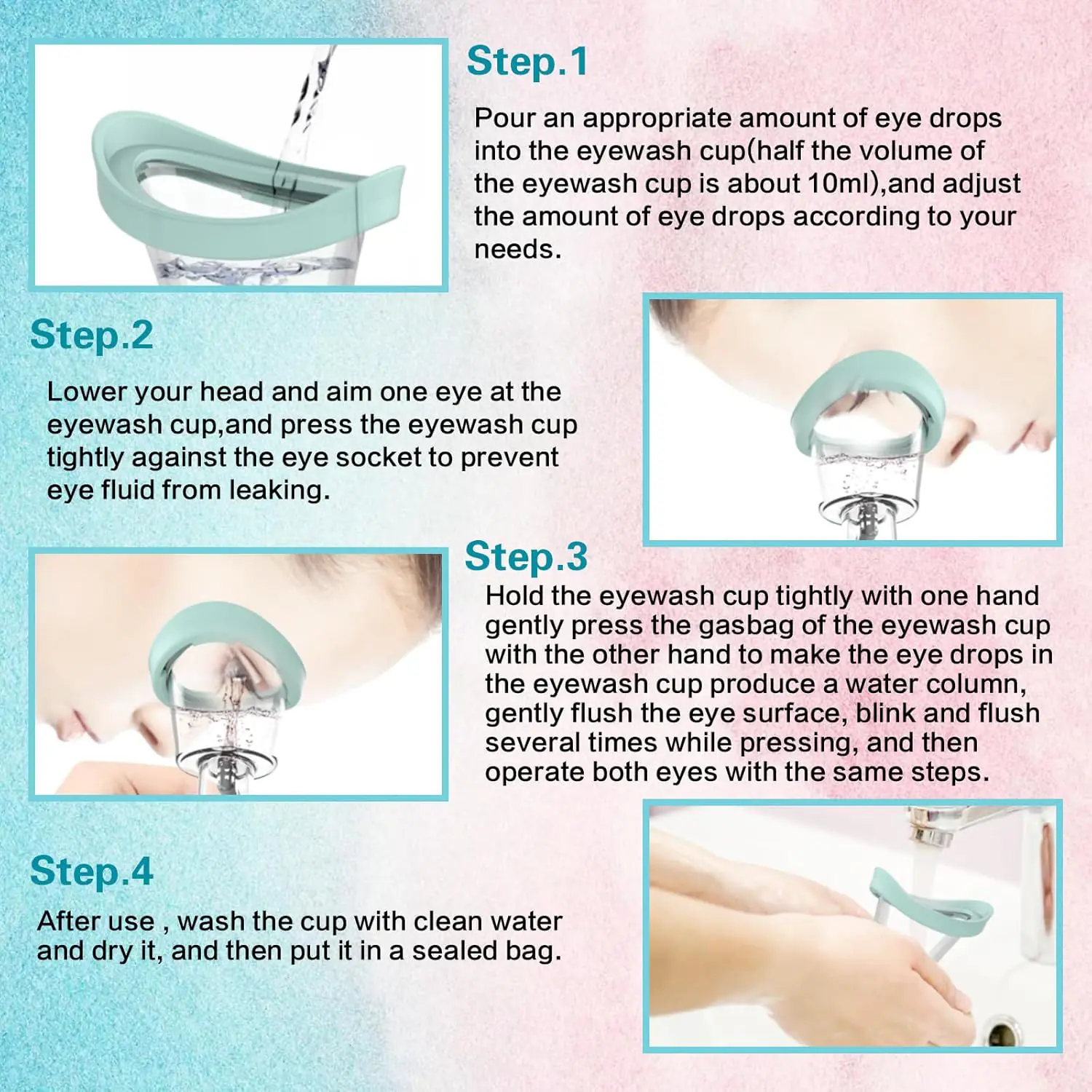 Step.1

Pour an appropriate amount of eye drops into the eyewash cup(half the volume of the eyewash cup is about 10ml),and adjust the amount of eye drops according to your needs.

Step.2

Lower your head and aim one eye at the eyewash cup,and press the eyewash cup tightly against the eye socket to prevent eye fluid from leaking.

Step.3

Hold the eyewash cup tightly with one hand gently press the gasbag of the eyewash cup with the other hand to make the eye drops in the eyewash cup produce a water column, gently flush the eye surface, blink and flush several times while pressing, and then operate both eyes with the same steps.

Step.4

After use , wash the cup with clean water and dry it, and then put it in a sealed bag.