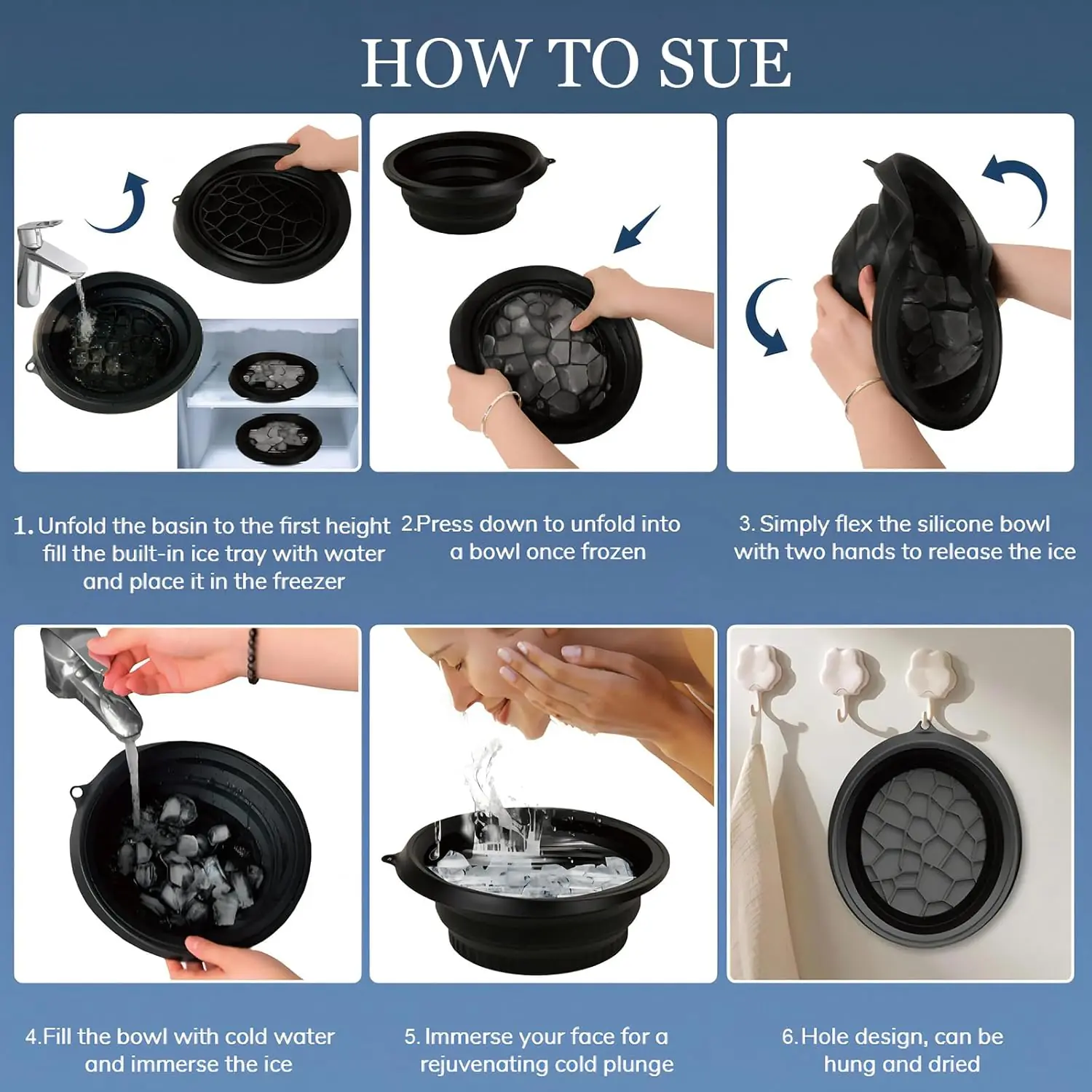 HOW TO SUE

1. Unfold the basin to the first height fill the built-in ice tray with water and place it in the freezer

2.Press down to unfold into a bowl once frozen

3. Simply flex the silicone bowl with two hands to release the ice

4.Fill the bowl with cold water and immerse the ice

5. Immerse your face for a rejuvenating cold plunge

6.Hole design, can be hung and dried