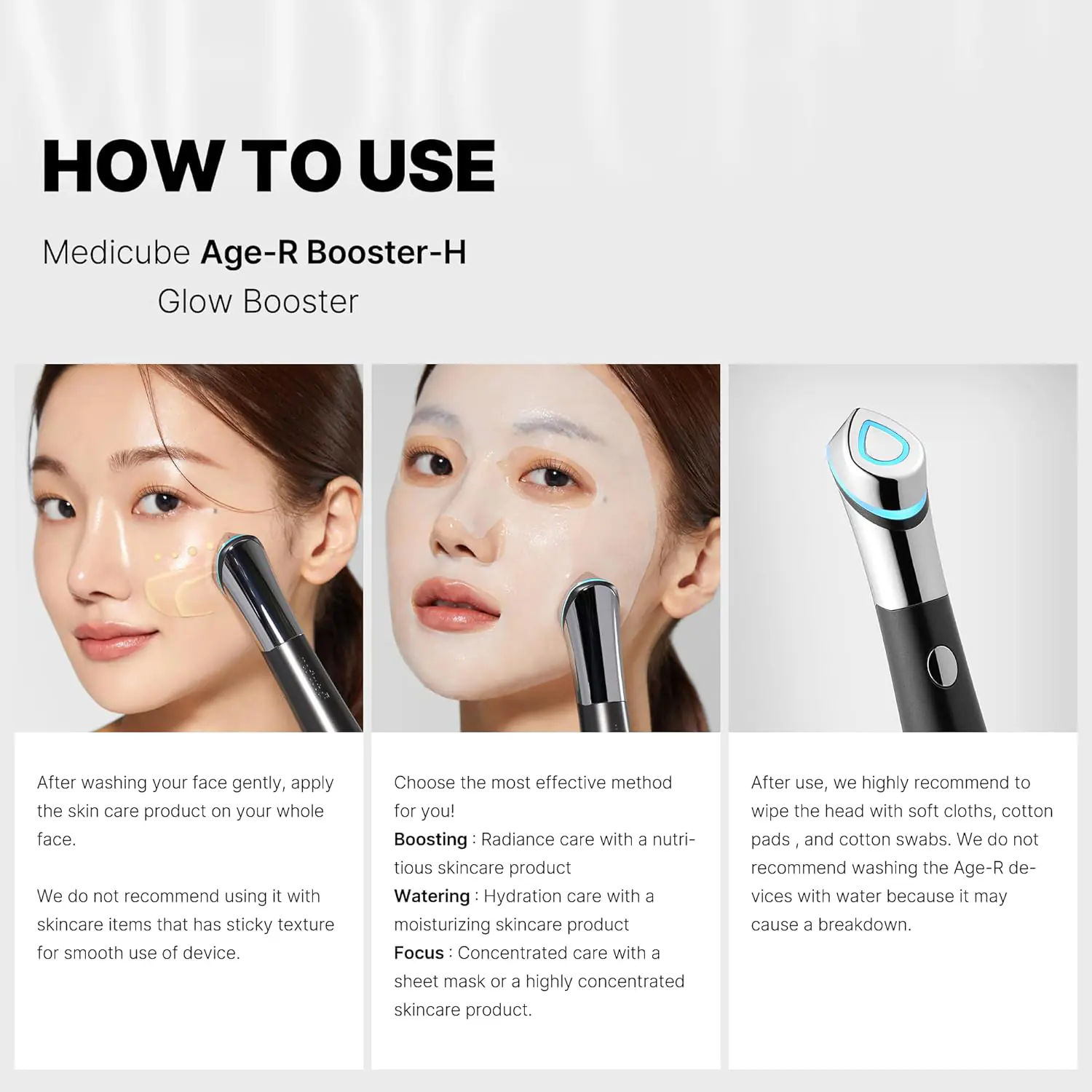 HOW TO USE

Medicube Age-R Booster-H
Glow Booster

After washing your face gently, apply the skin care product on your whole face.

We do not recommend using it with skincare items that has sticky texture for smooth use of device.

Choose the most effective method for you!
Boosting : Radiance care with a nutritious skincare product
Watering : Hydration care with a moisturizing skincare product
Focus : Concentrated care with a sheet mask or a highly concentrated skincare product.

After use, we highly recommend to wipe the head with soft cloths, cotton pads , and cotton swabs. We do not recommend washing the Age-R devices with water because it may cause a breakdown.