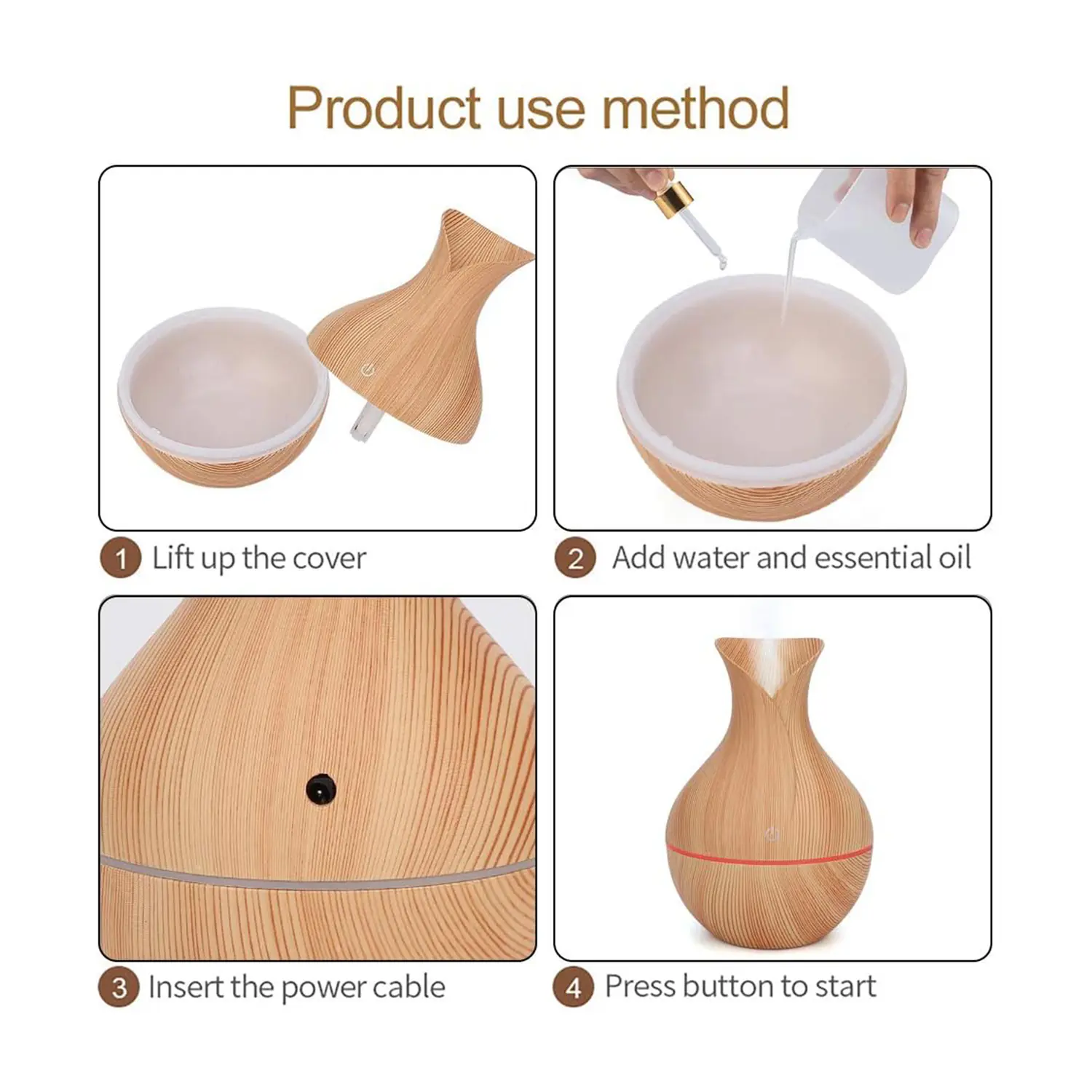 Product use method

1 Lift up the cover

2 Add water and essential oil

3 Insert the power cable

4 Press button to start