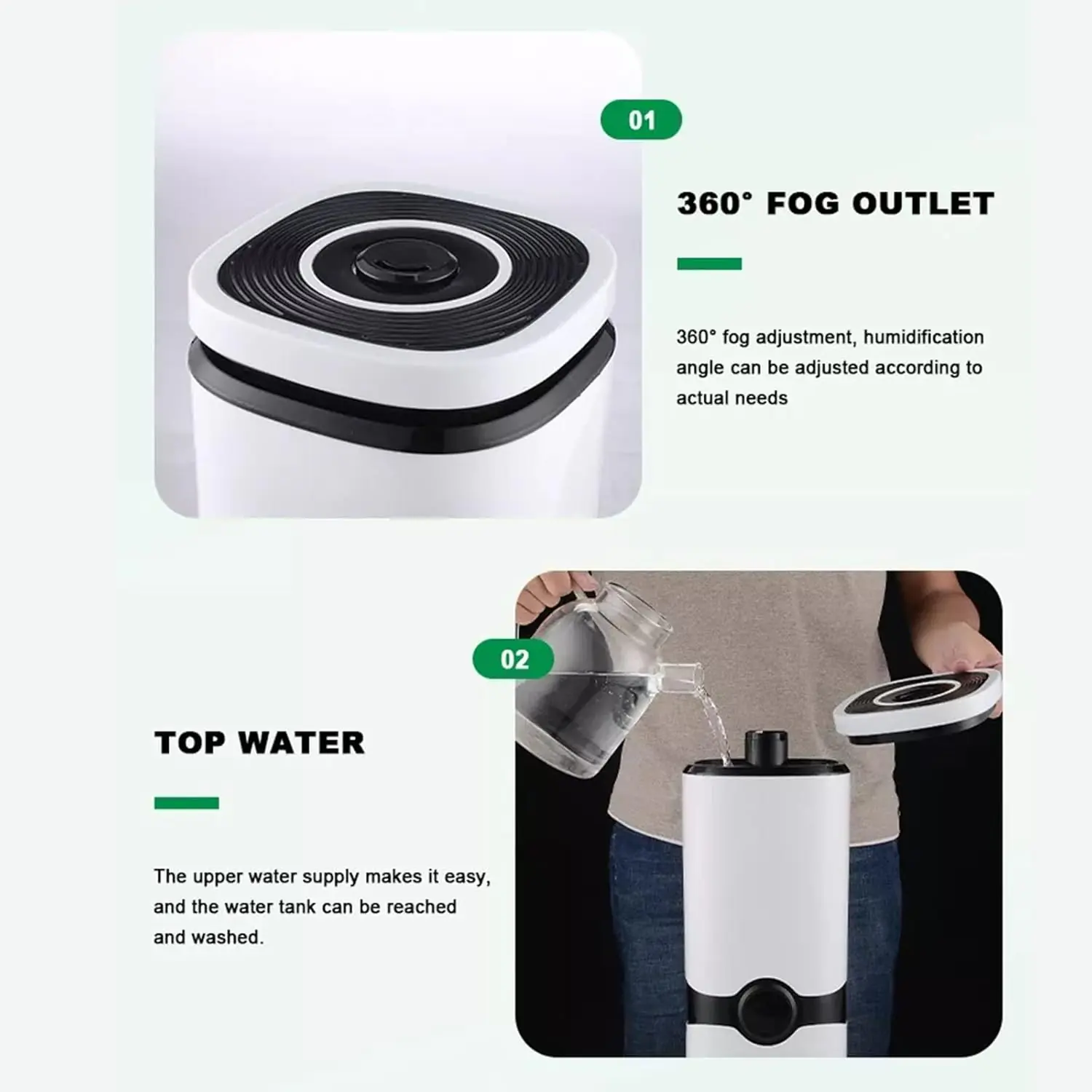 01

360° FOG OUTLET

360° fog adjustment, humidification angle can be adjusted according to actual needs

02

TOP WATER

The upper water supply makes it easy, and the water tank can be reached and washed.