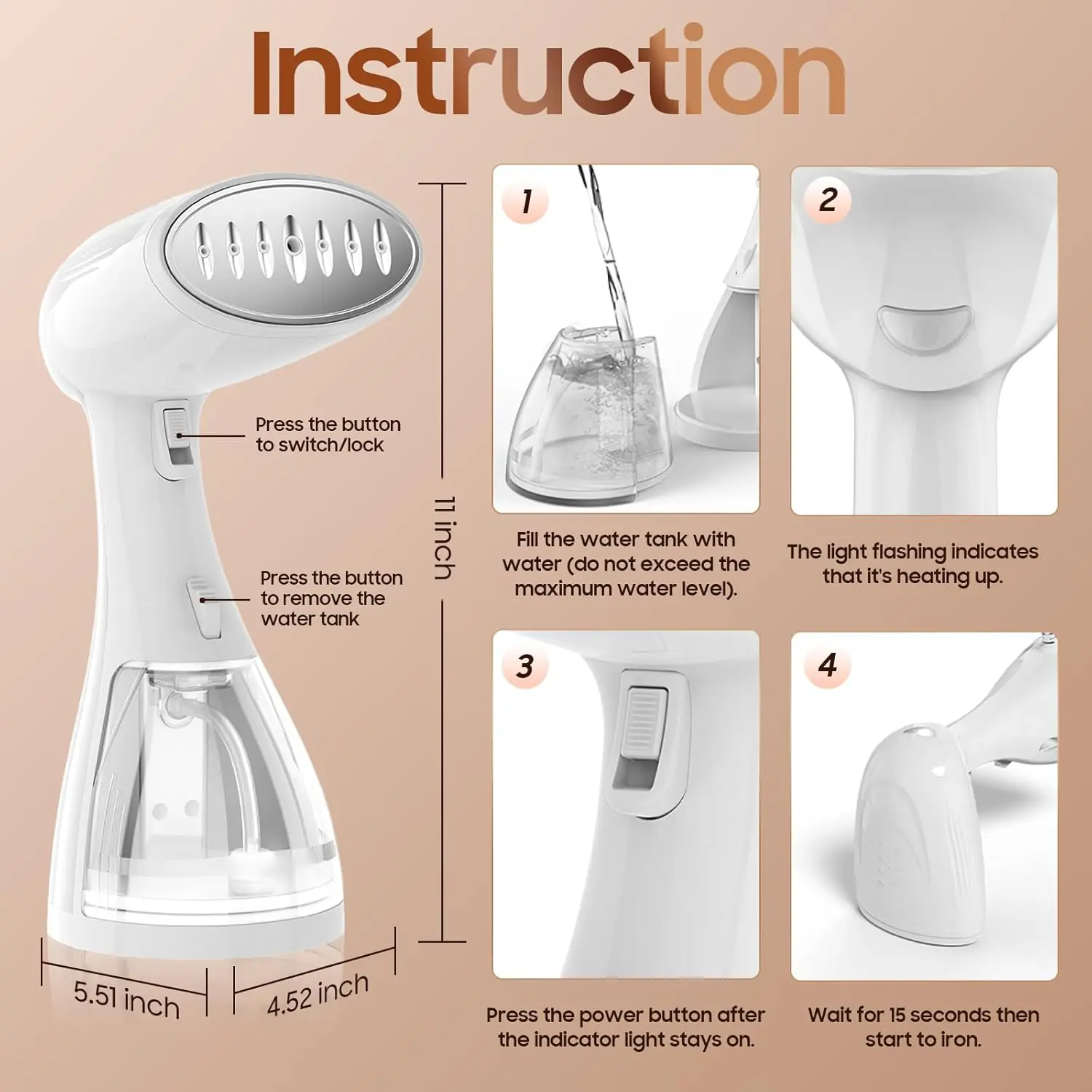 Instruction

Press the button to switch/lock

Press the button to remove the water tank

11 inch

5.51 inch

4.52 inch

1

Fill the water tank with water (do not exceed the maximum water level).

2

The light flashing indicates that it's heating up.

3

Press the power button after the indicator light stays on.

4

Wait for 15 seconds then start to iron.