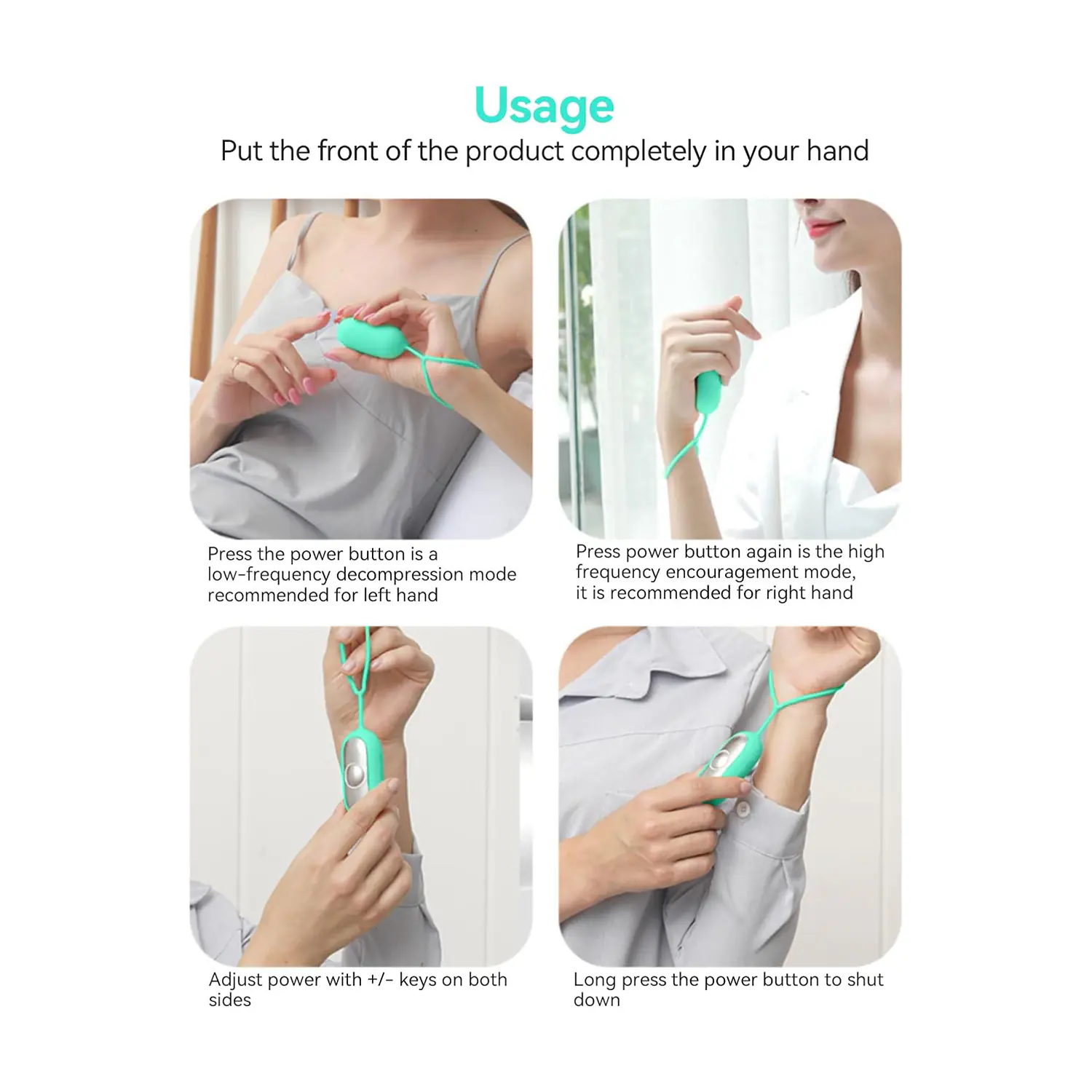 Usage
Put the front of the product completely in your hand

Press the power button is a low-frequency decompression mode recommended for left hand

Press power button again is the high frequency encouragement mode, it is recommended for right hand

Adjust power with +/- keys on both sides

Long press the power button to shut down