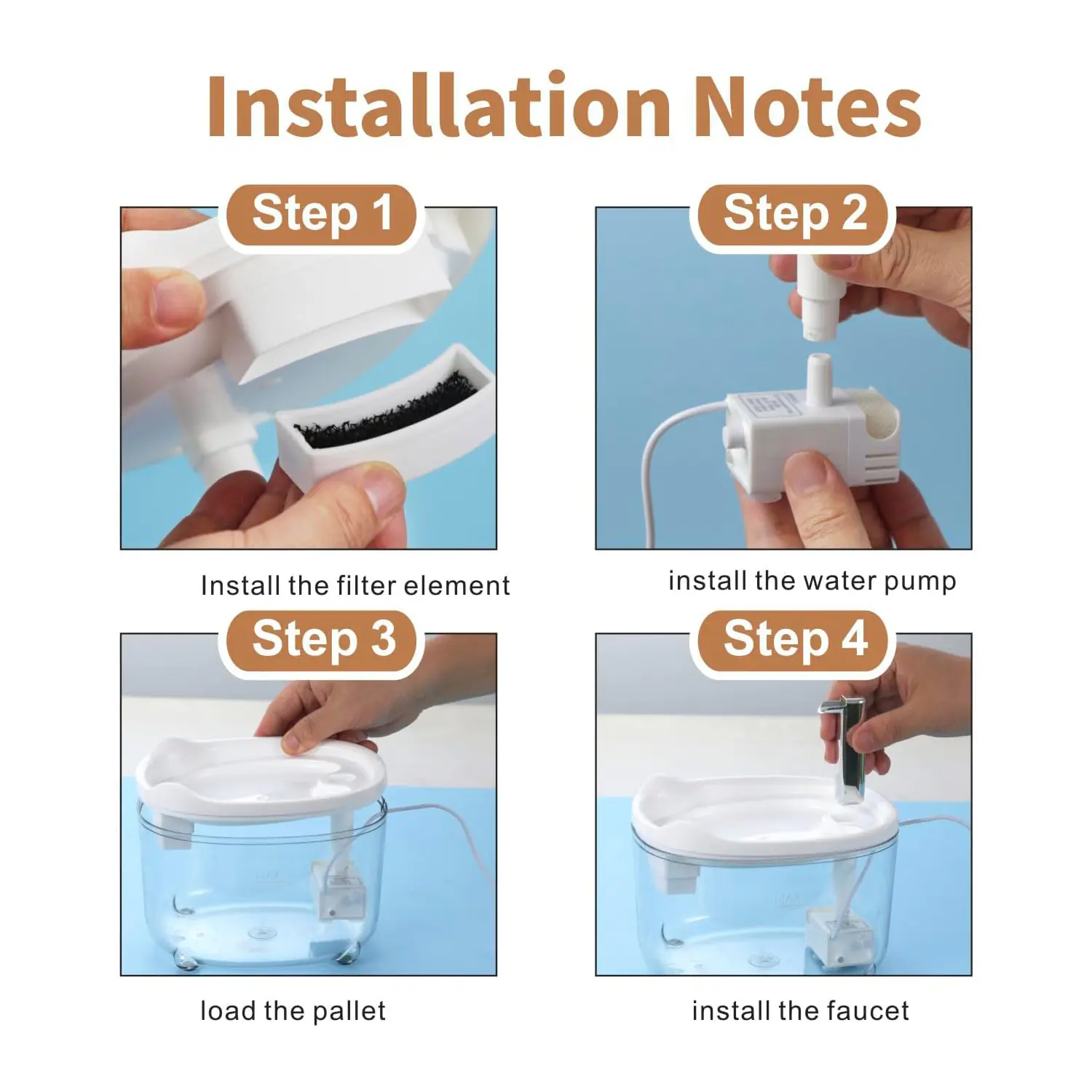 Installation Notes

Step 1

Install the filter element

Step 2

install the water pump

Step 3

load the pallet

Step 4

install the faucet