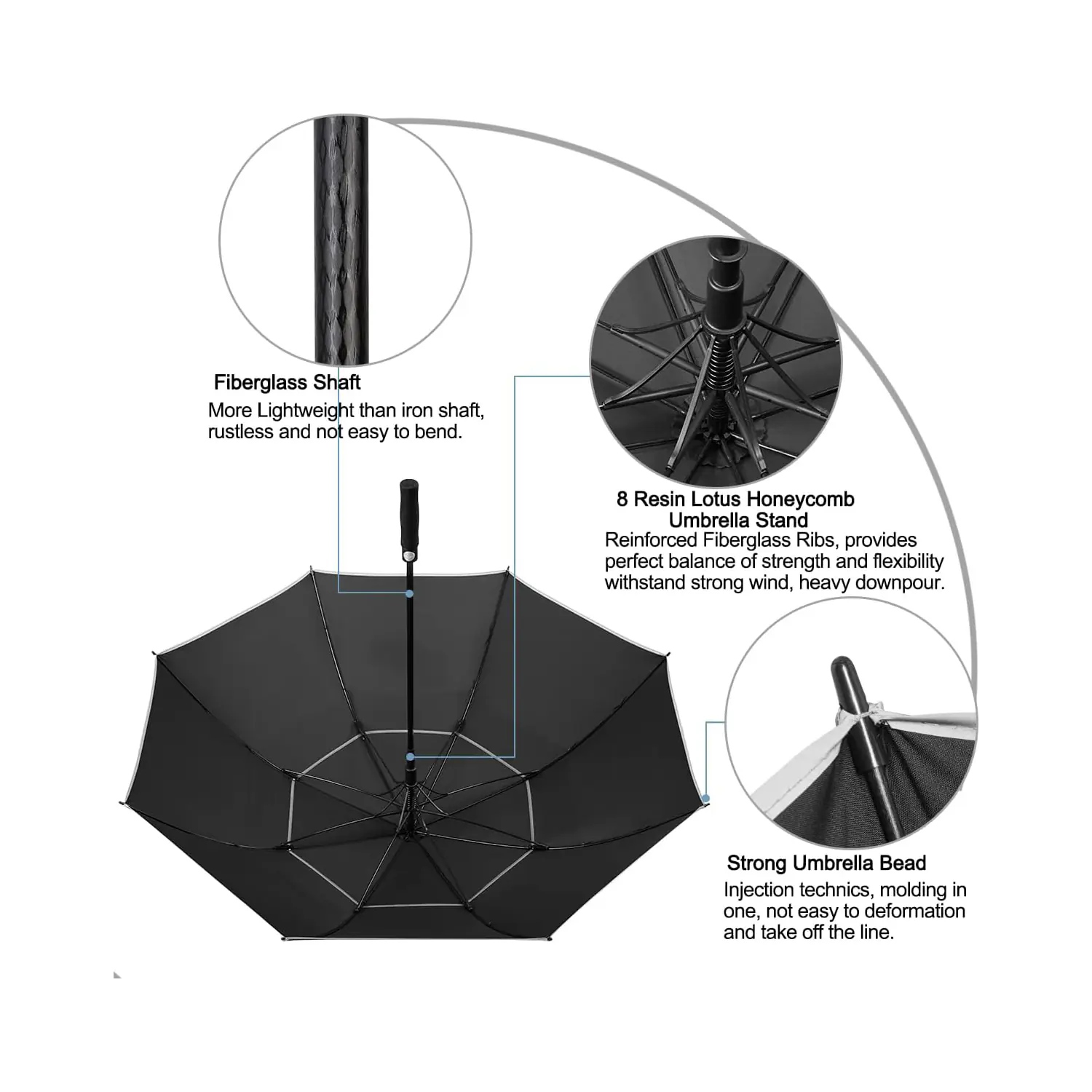 Fiberglass Shaft
More Lightweight than iron shaft, rustless and not easy to bend.

8 Resin Lotus Honeycomb Umbrella Stand
Reinforced Fiberglass Ribs, provides perfect balance of strength and flexibility withstand strong wind, heavy downpour.

Strong Umbrella Bead
Injection technics, molding in one, not easy to deformation and take off the line.