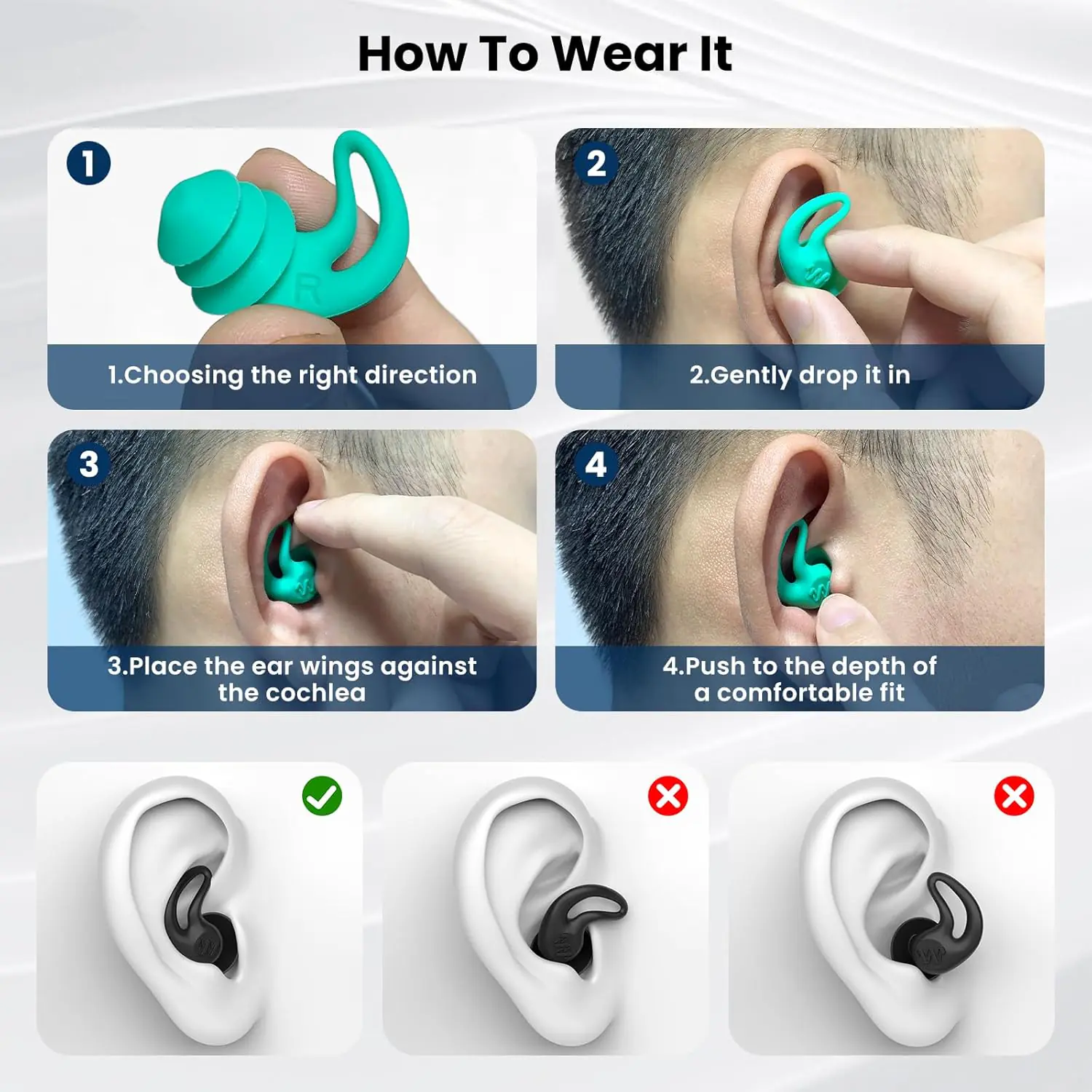 How To Wear It

1

R

1.Choosing the right direction

2

2.Gently drop it in

3

3.Place the ear wings against the cochlea

4

4.Push to the depth of a comfortable fit