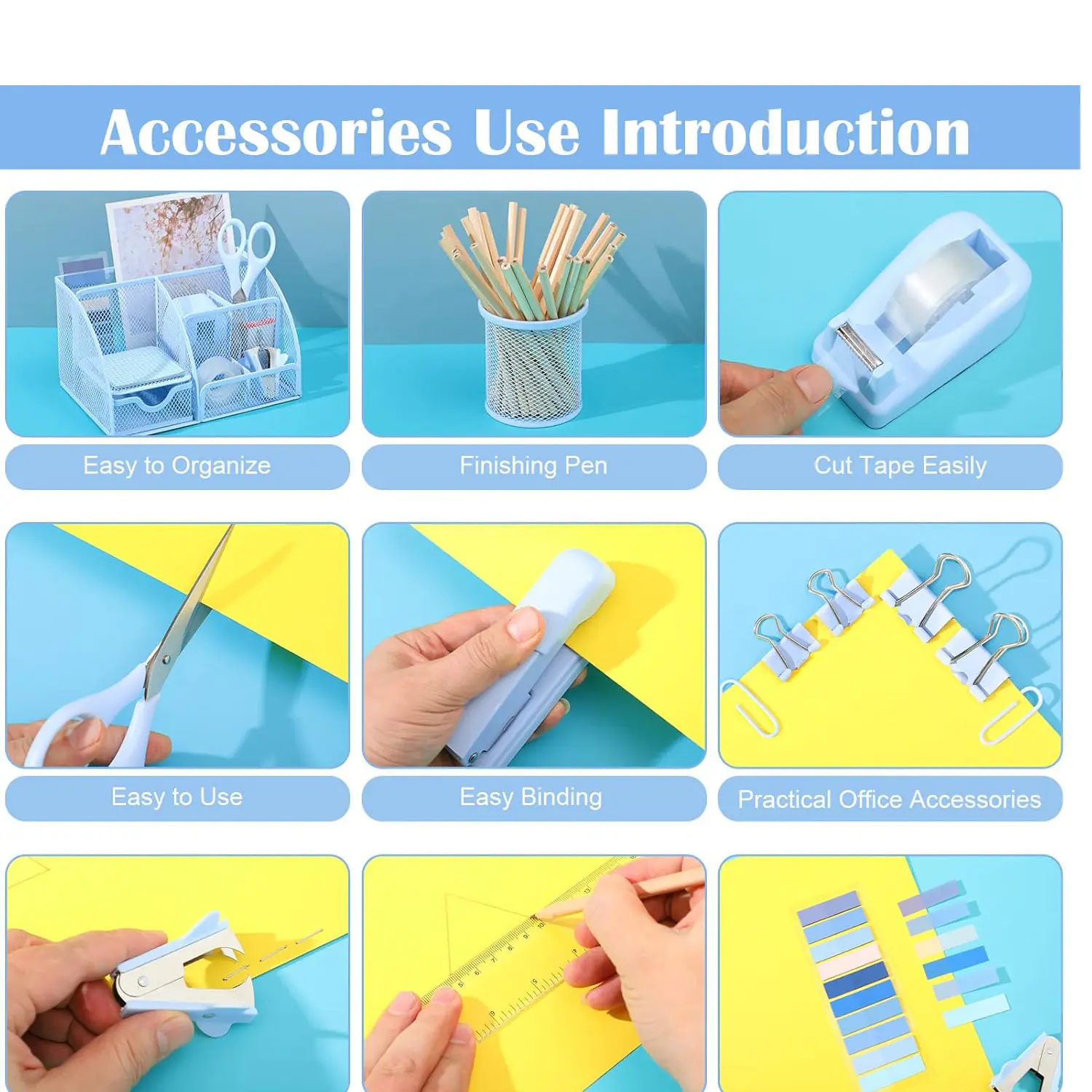 Accessories Use Introduction

Easy to Organize

Finishing Pen

Cut Tape Easily

Easy to Use

Easy Binding

Practical Office Accessories