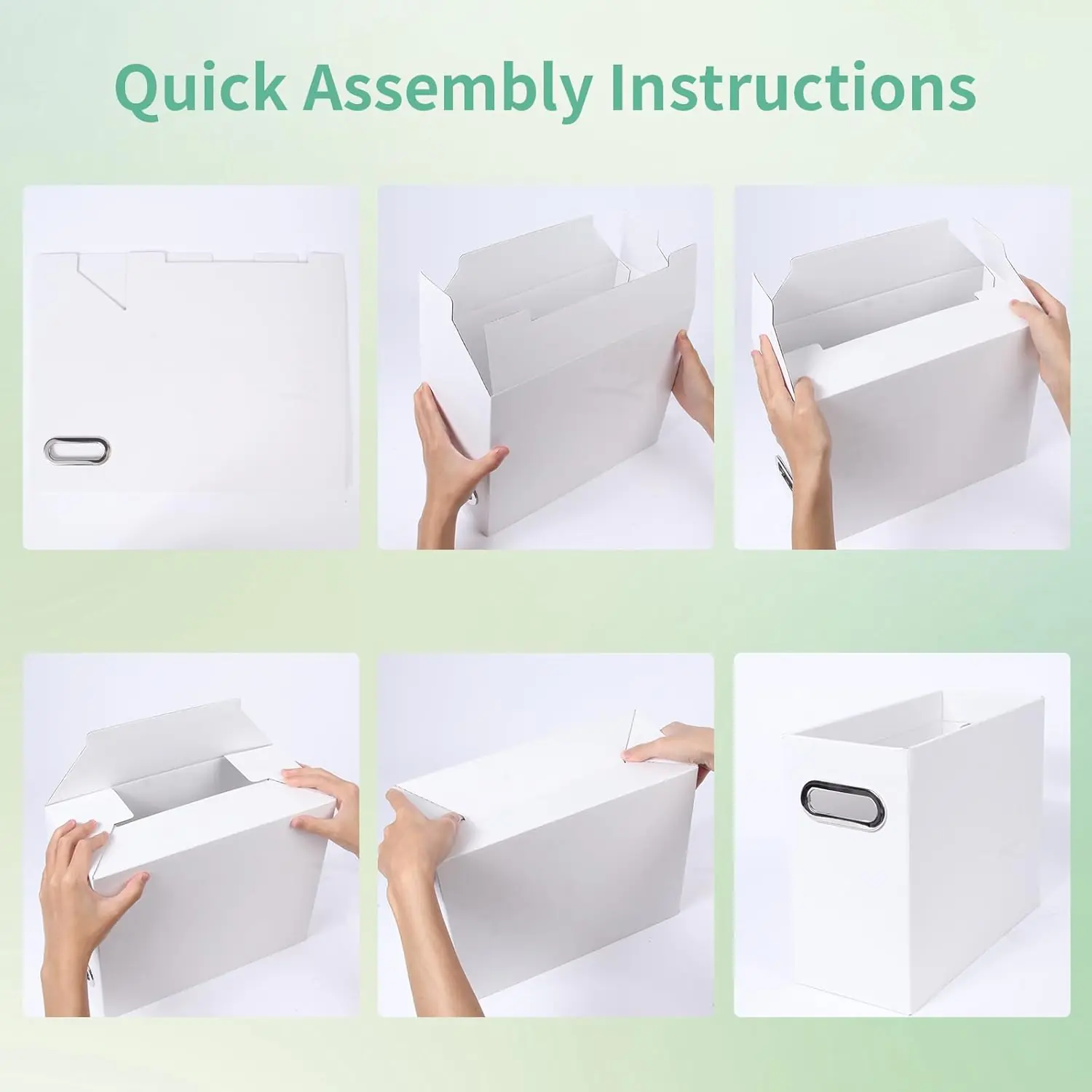 Quick Assembly Instructions